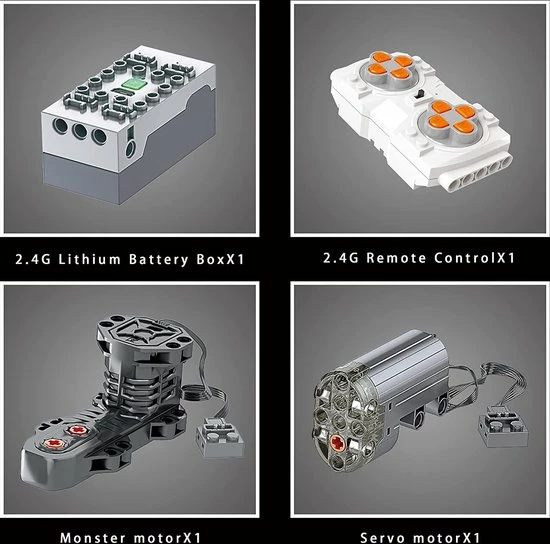 2.4G Lithium Battery BoxX1

2.4G Remote ControlX1

Monster motorX1

Servo motorX1